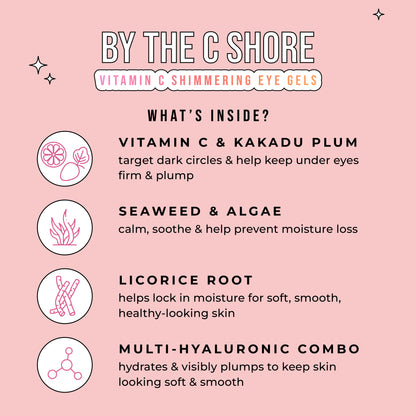 BY THE C SHORE
VITAMIN C SHIMMERING EYE GELS

WHAT'S INSIDE?

VITAMIN C & KAKADU PLUM
target dark circles & help keep under eyes firm & plump

SEAWEED & ALGAE
calm, soothe & help prevent moisture loss

LICORICE ROOT
helps lock in moisture for soft, smooth, healthy-looking skin

MULTI-HYALURONIC COMBO
hydrates & visibly plumps to keep skin looking soft & smooth