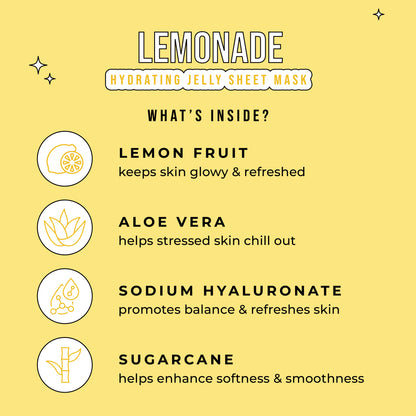 LEMONADE
HYDRATING JELLY SHEET MASK

WHAT'S INSIDE?

LEMON FRUIT
keeps skin glowy & refreshed

ALOE VERA
helps stressed skin chill out

SODIUM HYALURONATE
promotes balance & refreshes skin

SUGARCANE
helps enhance softness & smoothness