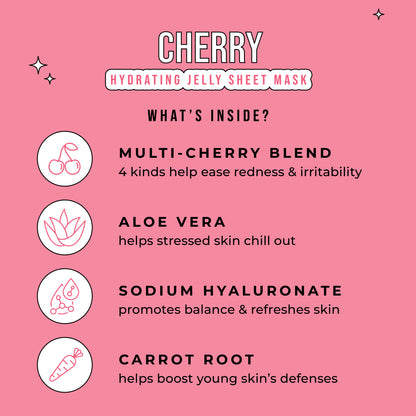 CHERRY
HYDRATING JELLY SHEET MASK

WHAT'S INSIDE?

MULTI-CHERRY BLEND
4 kinds help ease redness & irritability

ALOE VERA
helps stressed skin chill out

SODIUM HYALURONATE
promotes balance & refreshes skin

CARROT ROOT
helps boost young skin's defenses