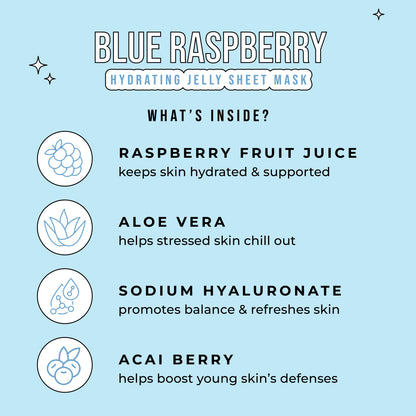 BLUE RASPBERRY
HYDRATING JELLY SHEET MASK

WHAT'S INSIDE?

RASPBERRY FRUIT JUICE
keeps skin hydrated & supported

ALOE VERA
helps stressed skin chill out

SODIUM HYALURONATE
promotes balance & refreshes skin

ACAI BERRY
helps boost young skin's defenses