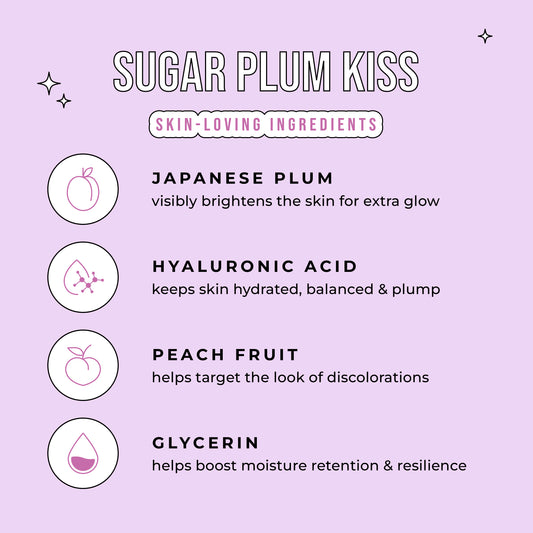 SUGAR PLUM KISS

SKIN-LOVING INGREDIENTS

JAPANESE PLUM
visibly brightens the skin for extra glow

HYALURONIC ACID
keeps skin hydrated, balanced & plump

PEACH FRUIT
helps target the look of discolorations

GLYCERIN
helps boost moisture retention & resilience