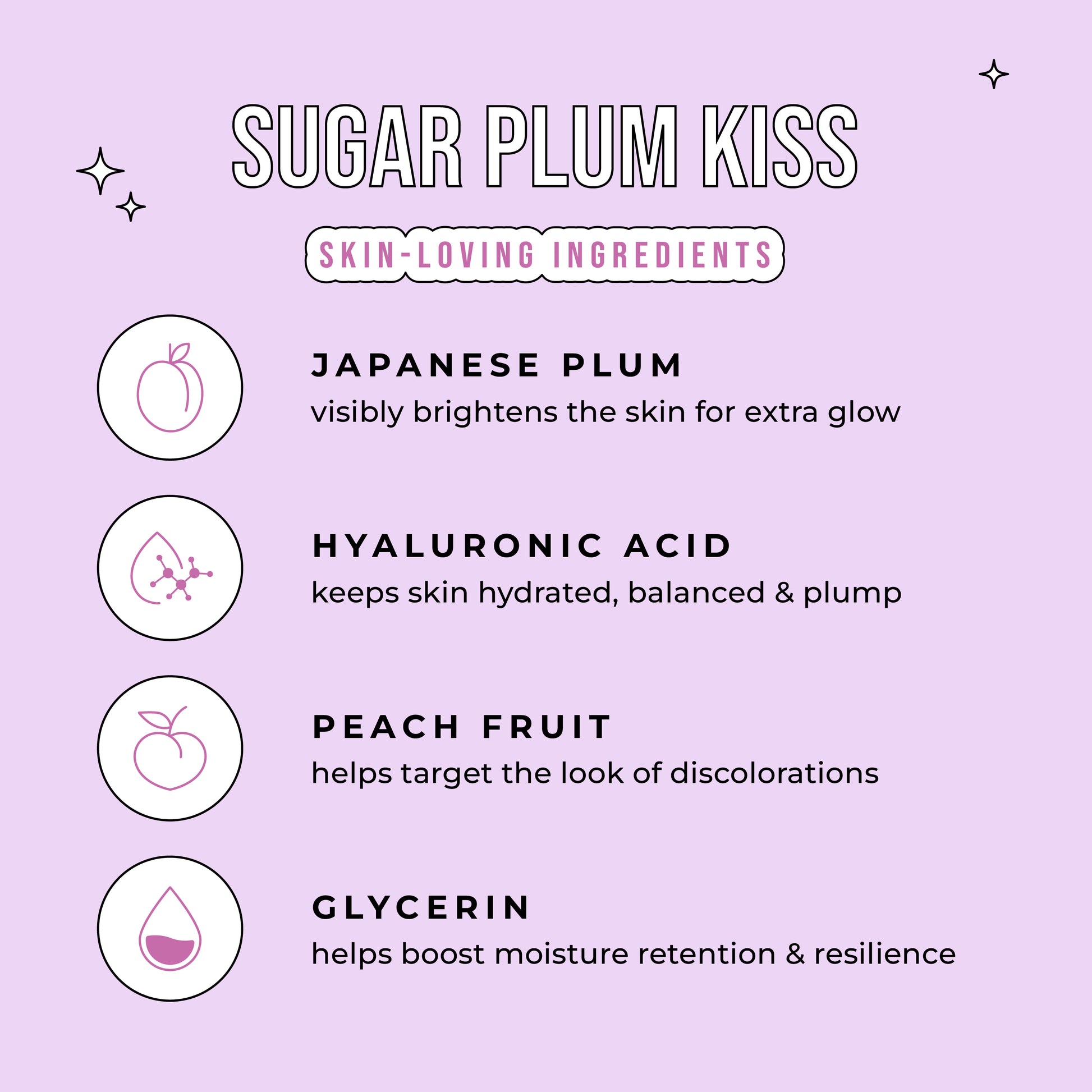 SUGAR PLUM KISS

SKIN-LOVING INGREDIENTS

JAPANESE PLUM
visibly brightens the skin for extra glow

HYALURONIC ACID
keeps skin hydrated, balanced & plump

PEACH FRUIT
helps target the look of discolorations

GLYCERIN
helps boost moisture retention & resilience