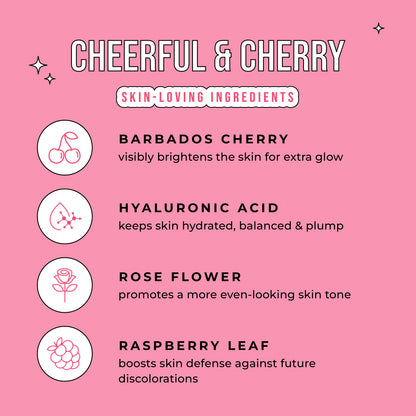 CHEERFUL & CHERRY

SKIN-LOVING INGREDIENTS

BARBADOS CHERRY
visibly brightens the skin for extra glow

HYALURONIC ACID
keeps skin hydrated, balanced & plump

ROSE FLOWER
promotes a more even-looking skin tone

RASPBERRY LEAF
boosts skin defense against future discolorations