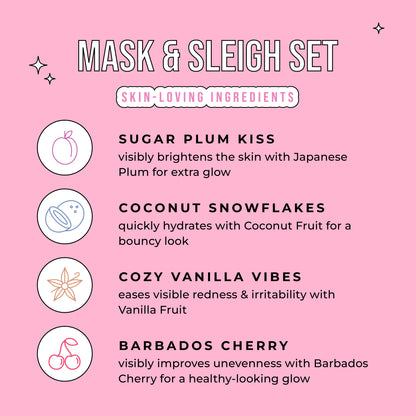 MASK & SLEIGH SET

SKIN-LOVING INGREDIENTS

SUGAR PLUM KISS
visibly brightens the skin with Japanese Plum for extra glow

COCONUT SNOWFLAKES
quickly hydrates with Coconut Fruit for a bouncy look

COZY VANILLA VIBES
eases visible redness & irritability with Vanilla Fruit

BARBADOS CHERRY
visibly improves unevenness with Barbados Cherry for a healthy-looking glow