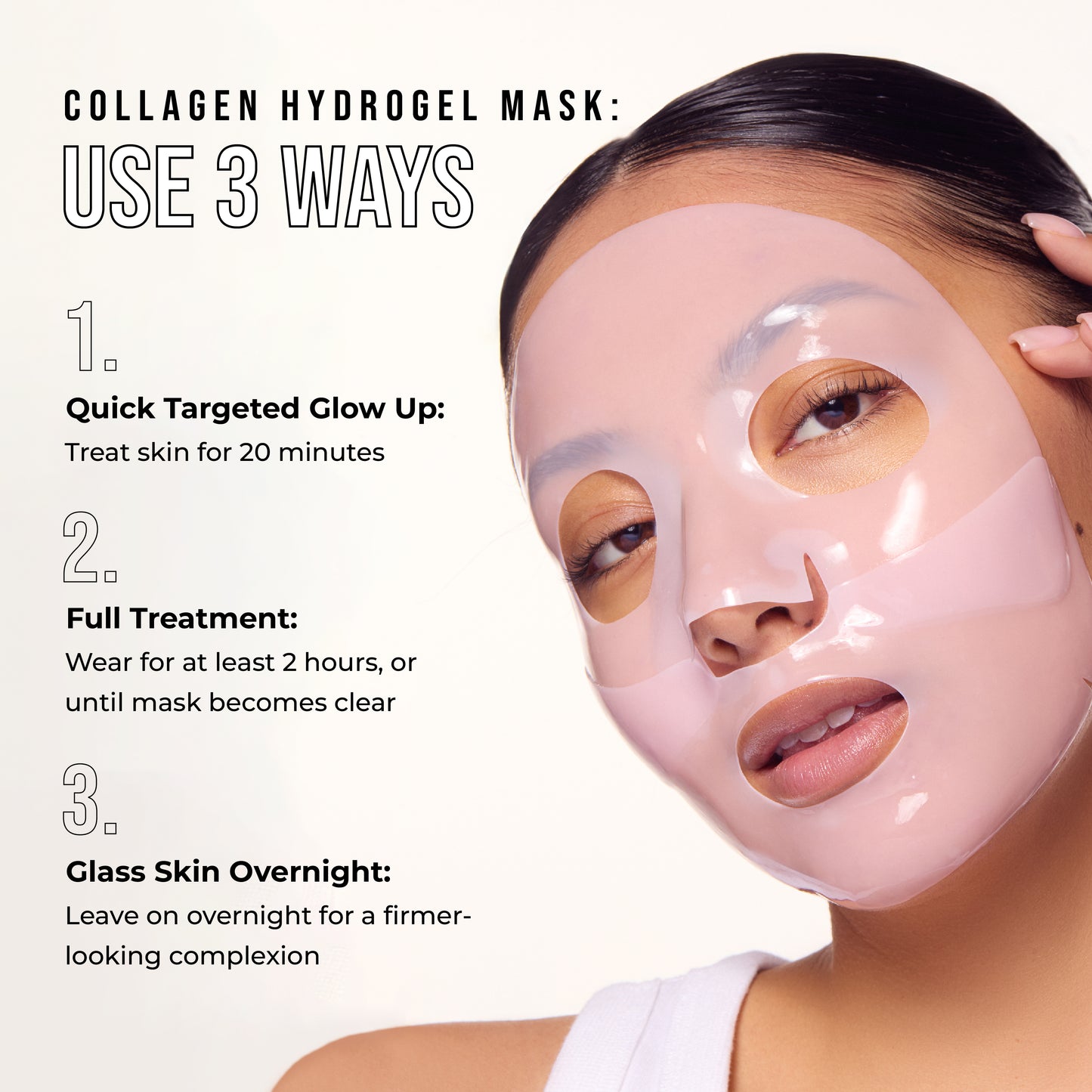 COLLAGEN HYDROGEL MASK:
USE 3 WAYS

1.
Quick Targeted Glow Up:
Treat skin for 20 minutes

2.
Full Treatment:
Wear for at least 2 hours, or until mask becomes clear

3.
Glass Skin Overnight:
Leave on overnight for a firmer-looking complexion