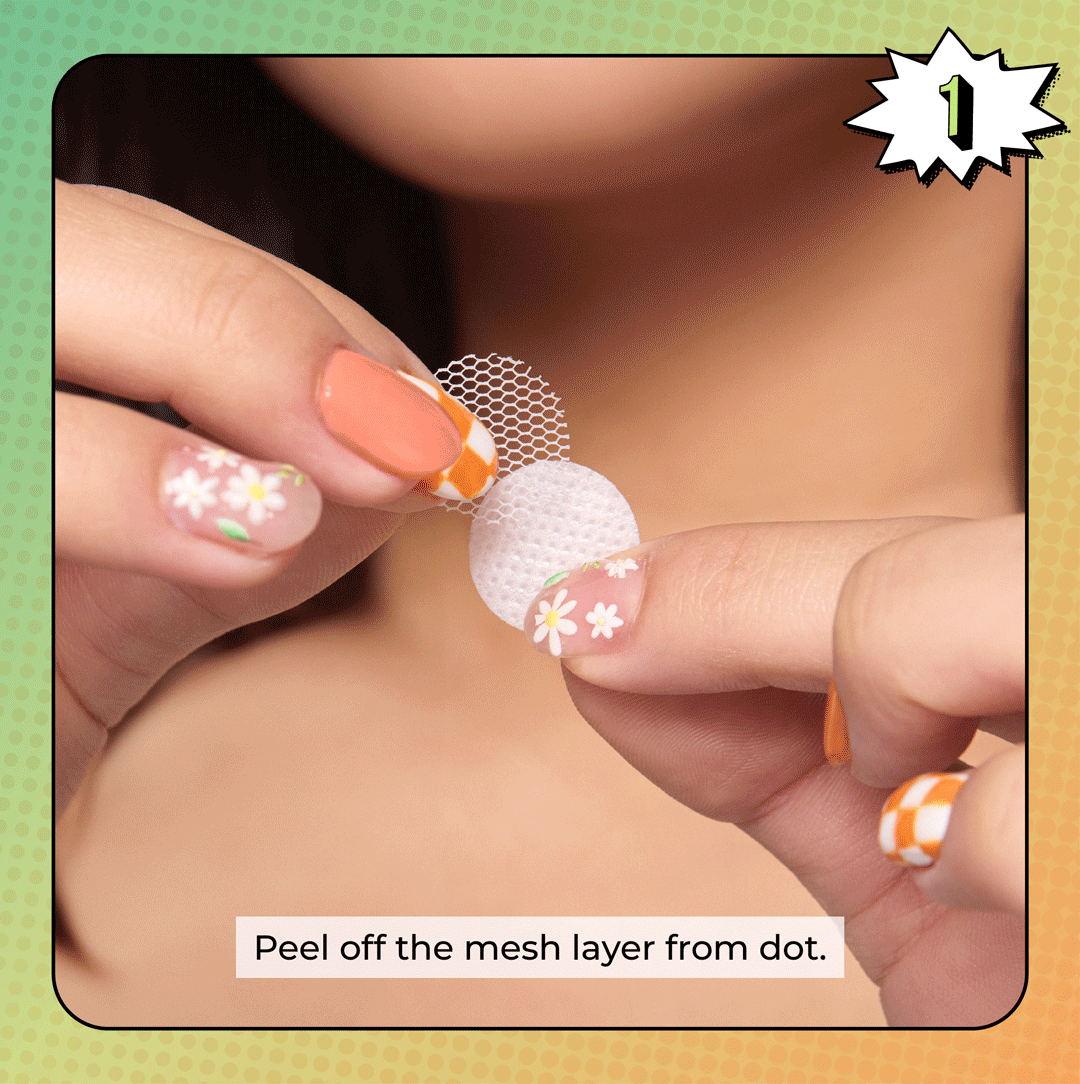 1

Peel off the mesh layer from dot.