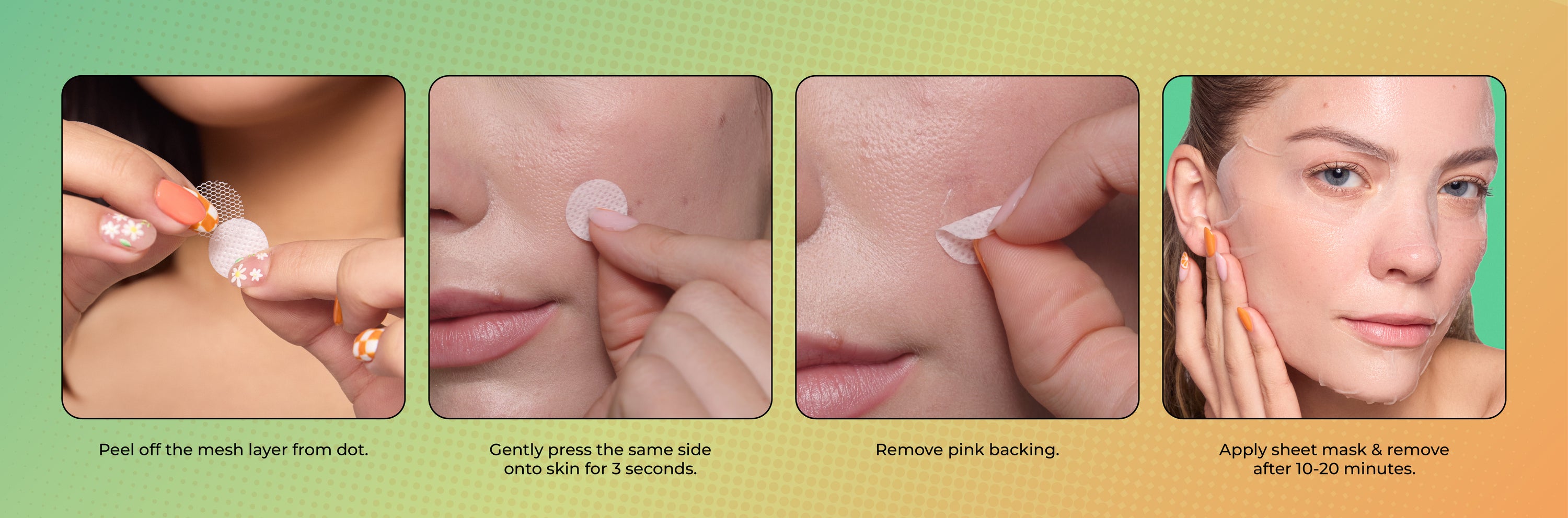 Peel off the mesh layer from dot.

Gently press the same side onto skin for 3 seconds.

Remove pink backing.

Apply sheet mask & remove after 10-20 minutes.