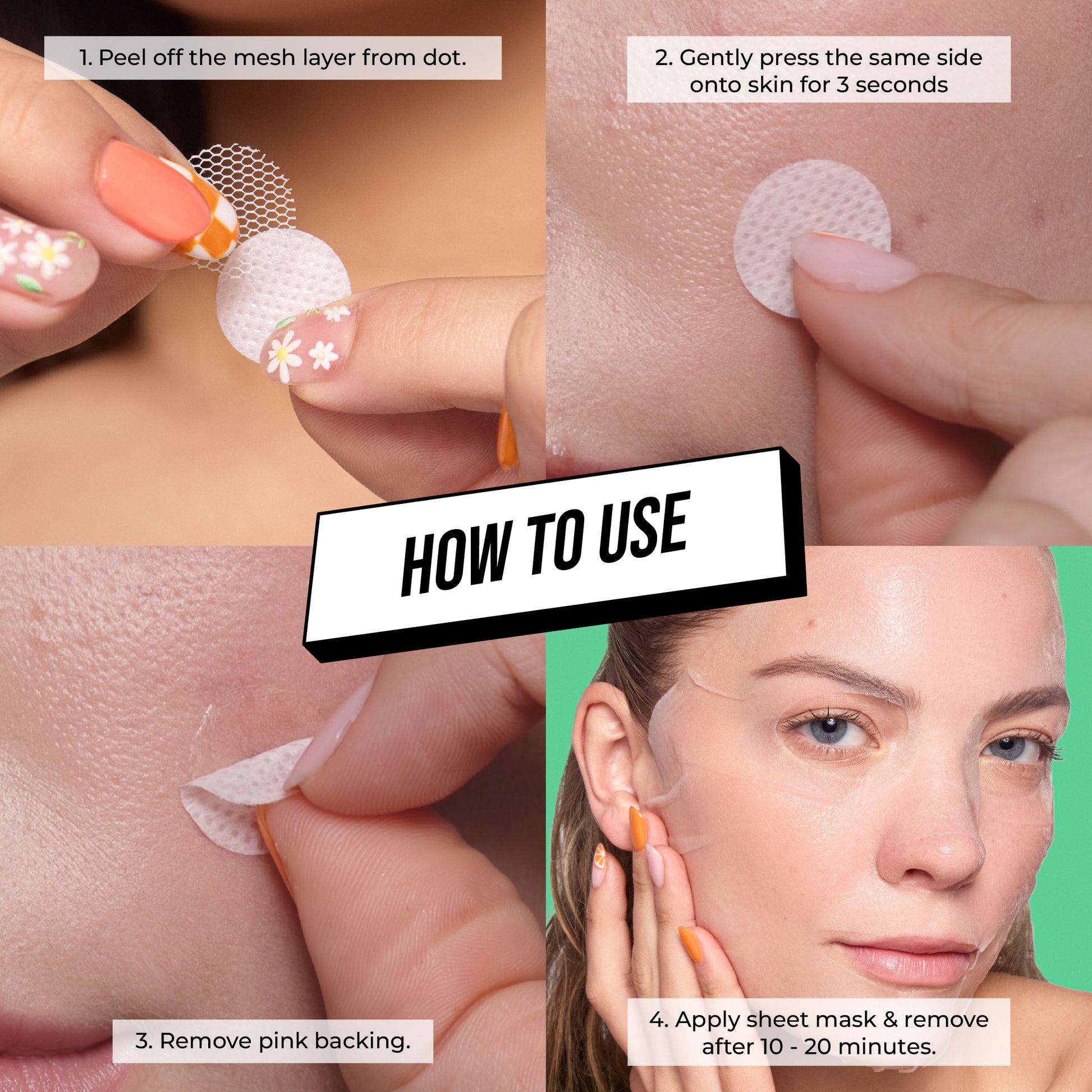 1. Peel off the mesh layer from dot.

2. Gently press the same side onto skin for 3 seconds

HOW TO USE

3. Remove pink backing.

4. Apply sheet mask & remove after 10 - 20 minutes.