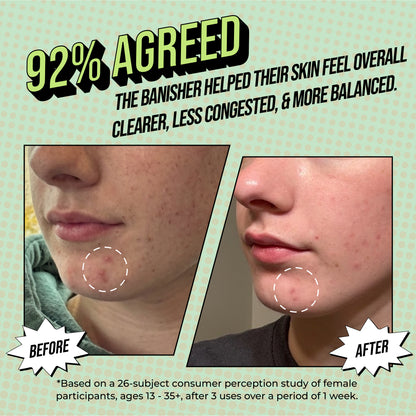 92% AGREED

THE BANISHER HELPED THEIR SKIN FEEL OVERALL CLEARER, LESS CONGESTED, & MORE BALANCED.

BEFORE

AFTER

*Based on a 26-subject consumer perception study of female participants, ages 13 - 35+, after 3 uses over a period of 1 week.