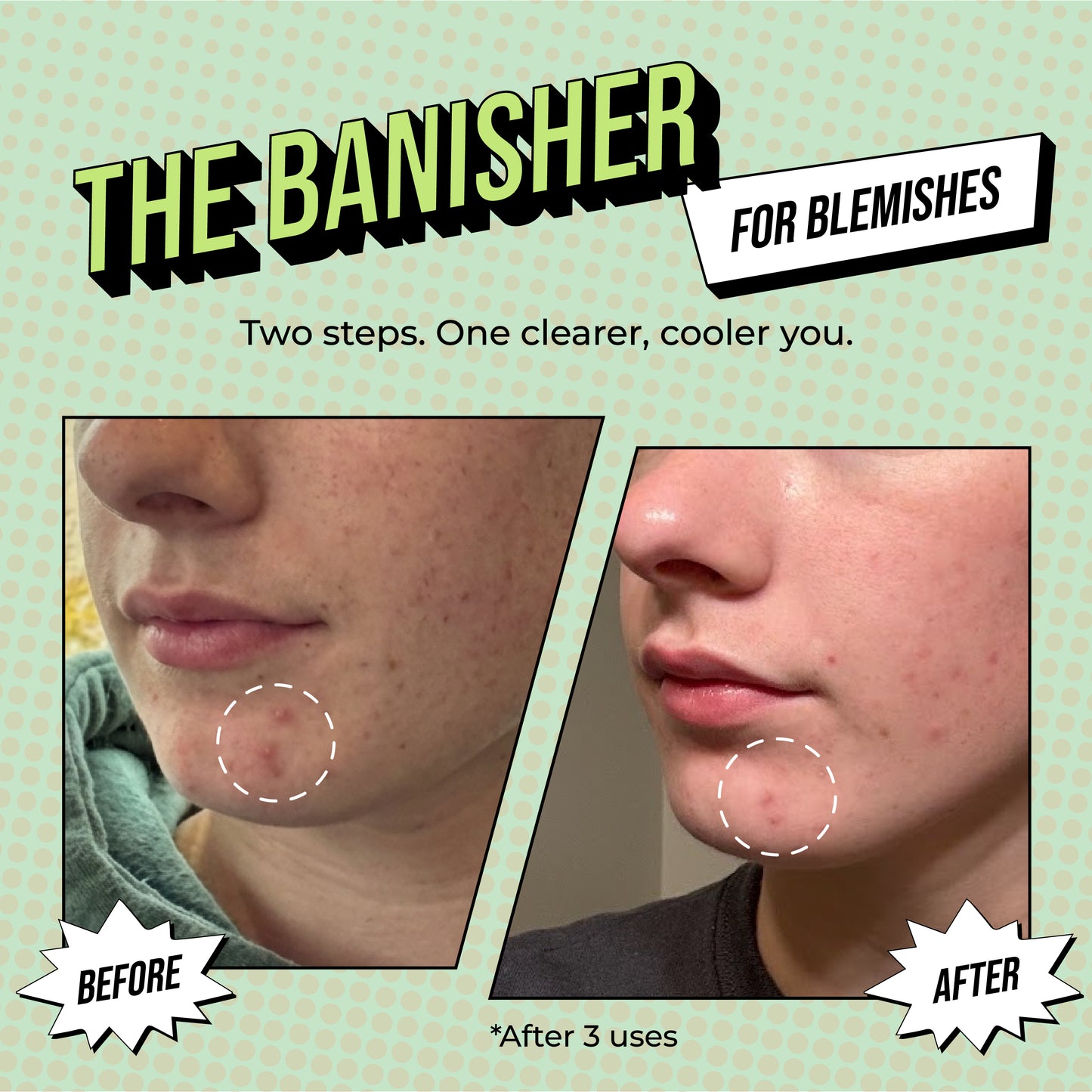 THE BANISHER
FOR BLEMISHES

Two steps. One clearer, cooler you.

BEFORE

AFTER

*After 3 uses