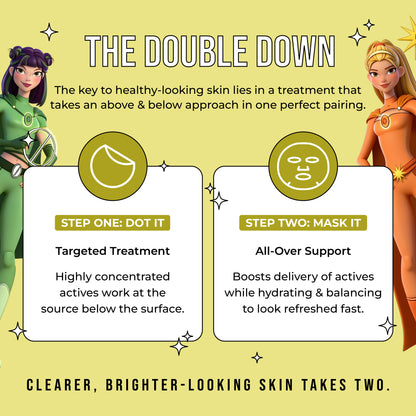 THE DOUBLE DOWN

The key to healthy-looking skin lies in a treatment that takes an above & below approach in one perfect pairing.

STEP ONE: DOT IT

Targeted Treatment

Highly concentrated actives work at the source below the surface.

STEP TWO: MASK IT

All-Over Support

Boosts delivery of actives while hydrating & balancing to look refreshed fast.

CLEARER, BRIGHTER-LOOKING SKIN TAKES TWO.