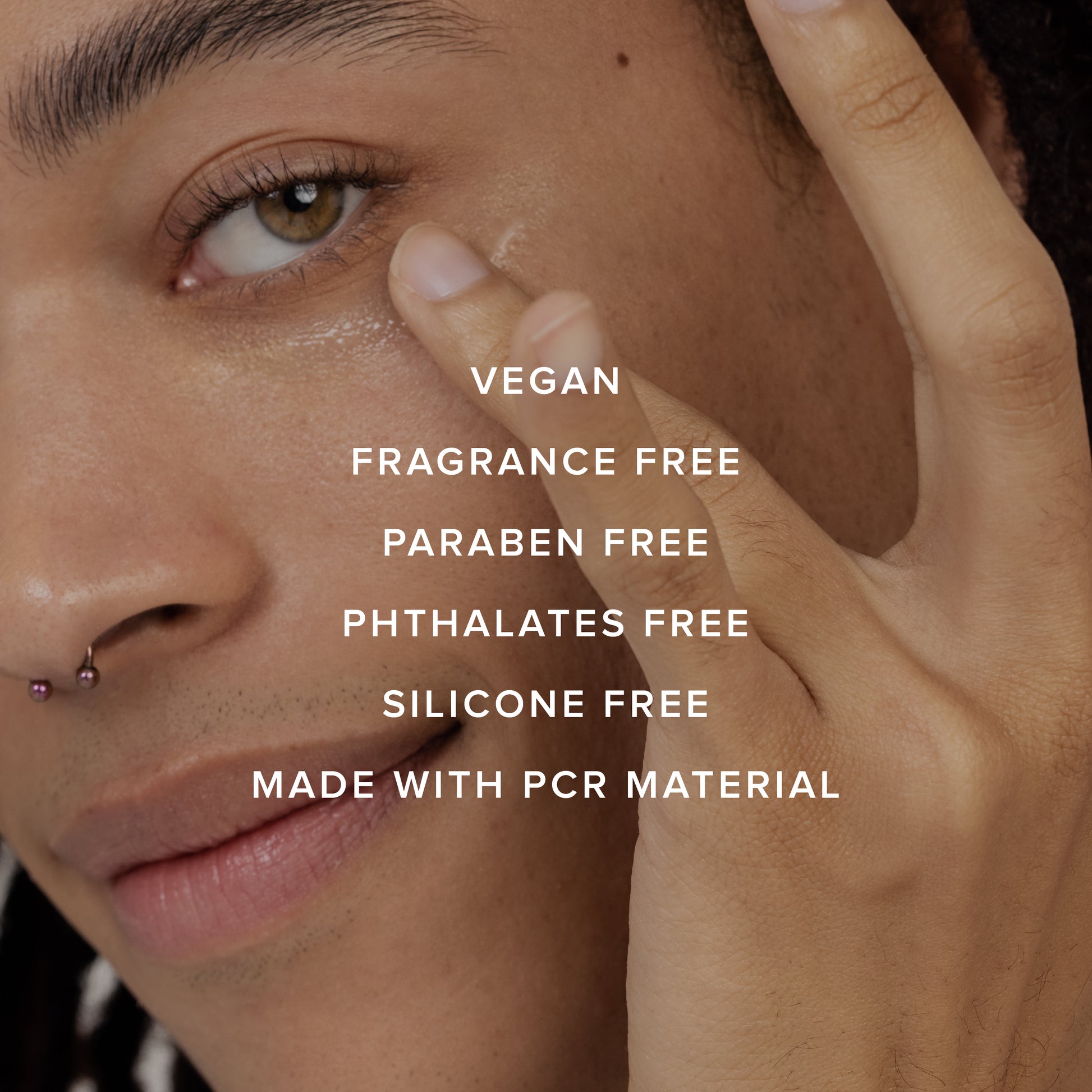 VEGAN

FRAGRANCE FREE

PARABEN FREE

PHTHALATES FREE

SILICONE FREE

MADE WITH PCR MATERIAL