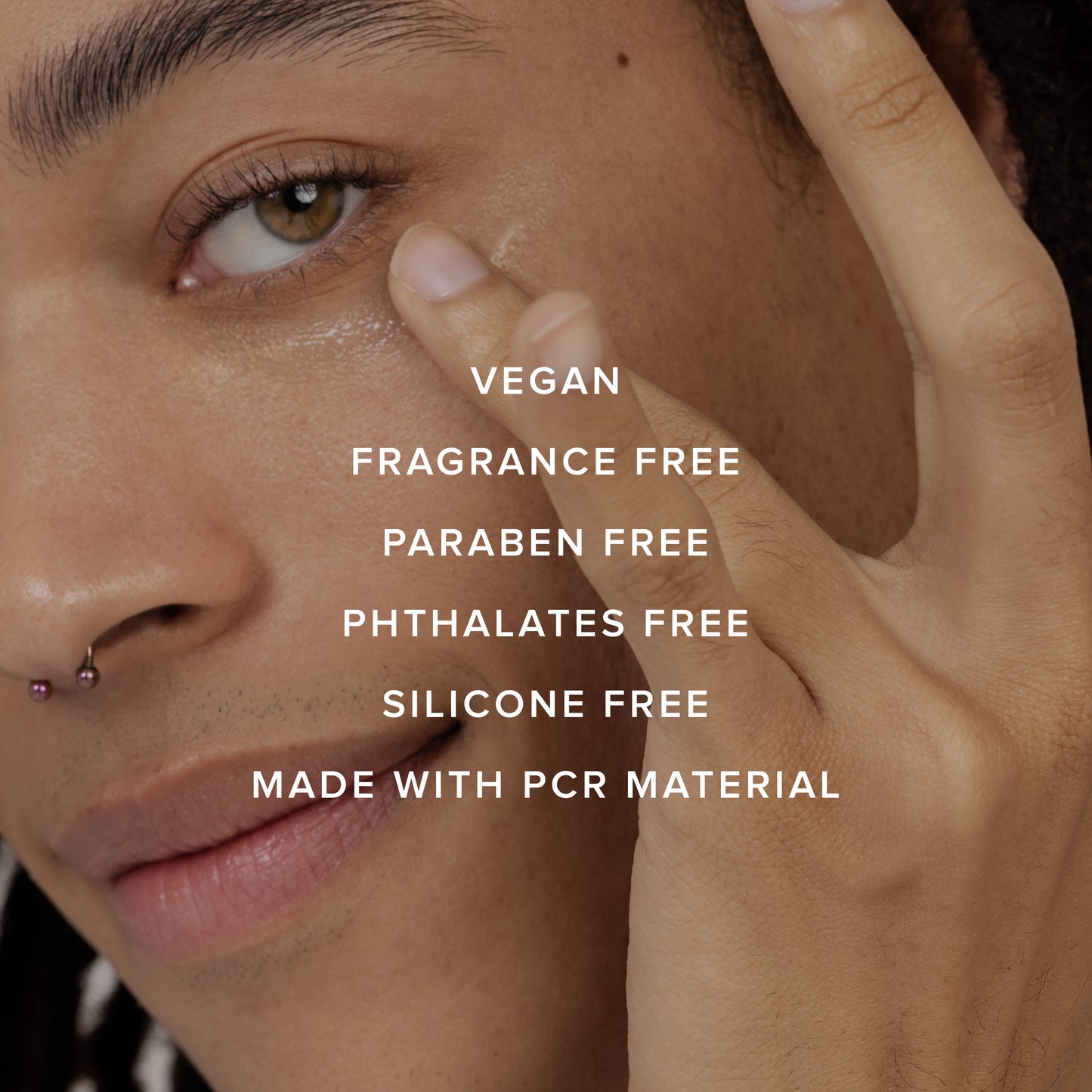 VEGAN

FRAGRANCE FREE

PARABEN FREE

PHTHALATES FREE

SILICONE FREE

MADE WITH PCR MATERIAL