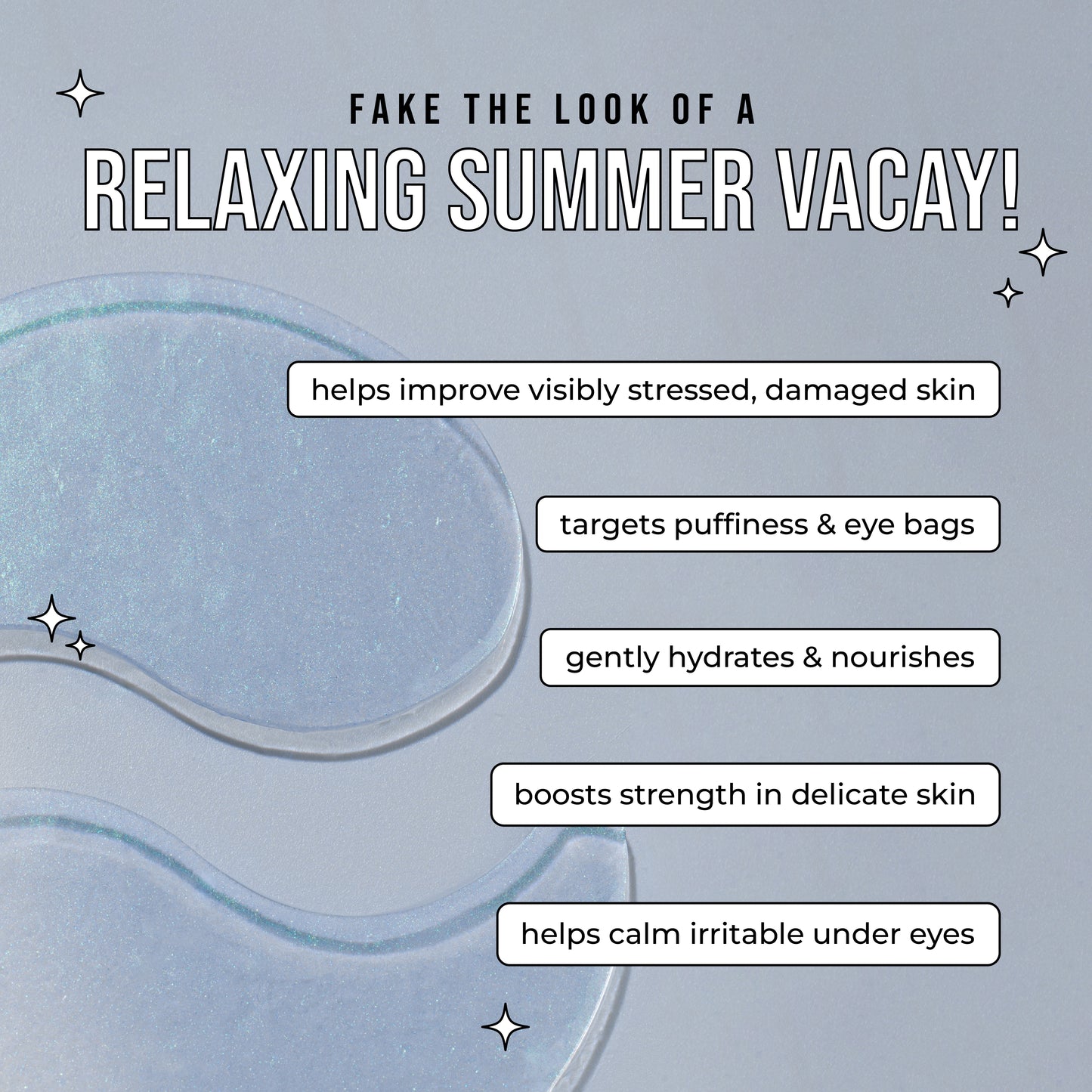 FAKE THE LOOK OF A
RELAXING SUMMER VACAY!

helps improve visibly stressed, damaged skin

targets puffiness & eye bags

gently hydrates & nourishes

boosts strength in delicate skin

helps calm irritable under eyes