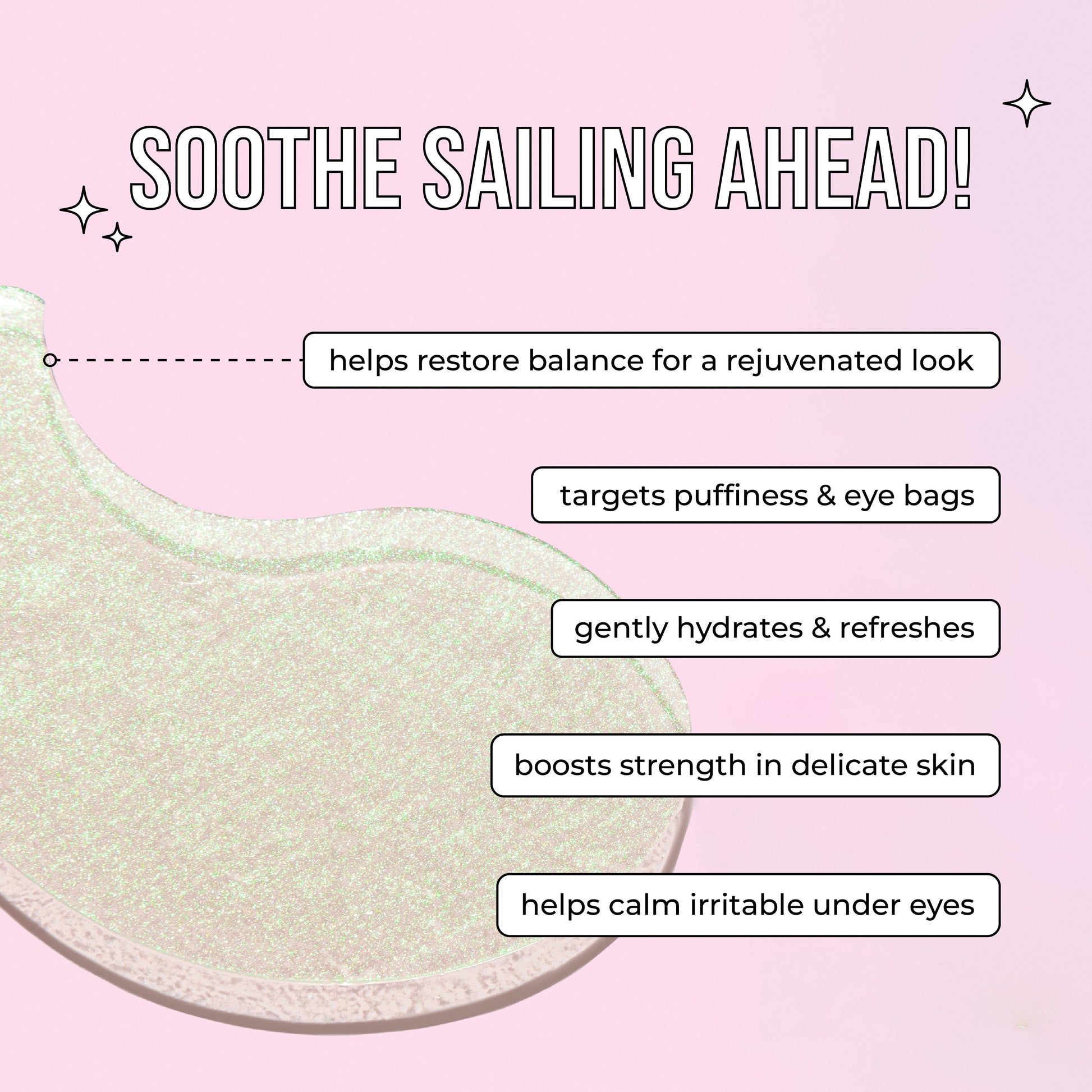 SOOTHE SAILING AHEAD!

helps restore balance for a rejuvenated look

targets puffiness & eye bags

gently hydrates & refreshes

boosts strength in delicate skin

helps calm irritable under eyes