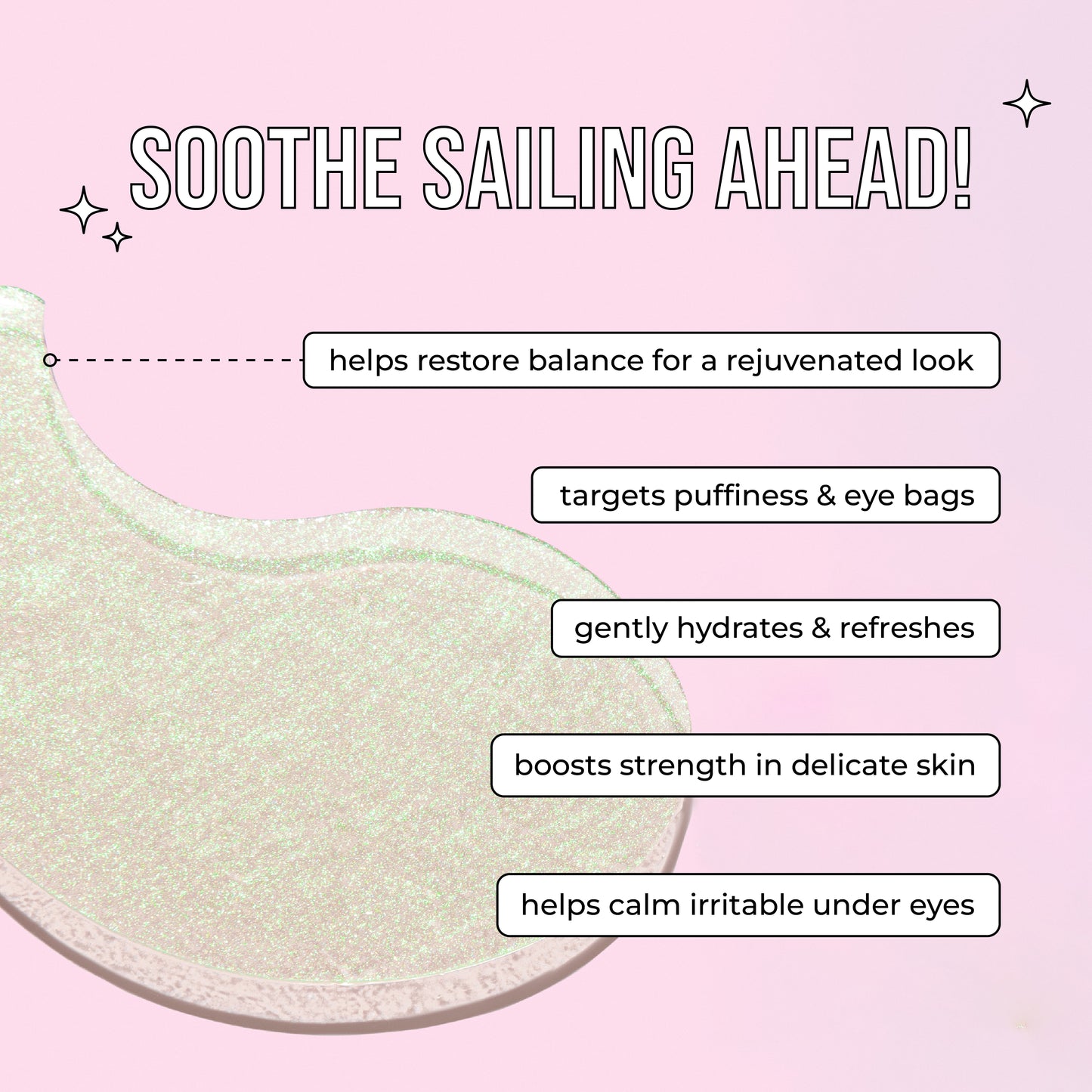 SOOTHE SAILING AHEAD!

helps restore balance for a rejuvenated look

targets puffiness & eye bags

gently hydrates & refreshes

boosts strength in delicate skin

helps calm irritable under eyes