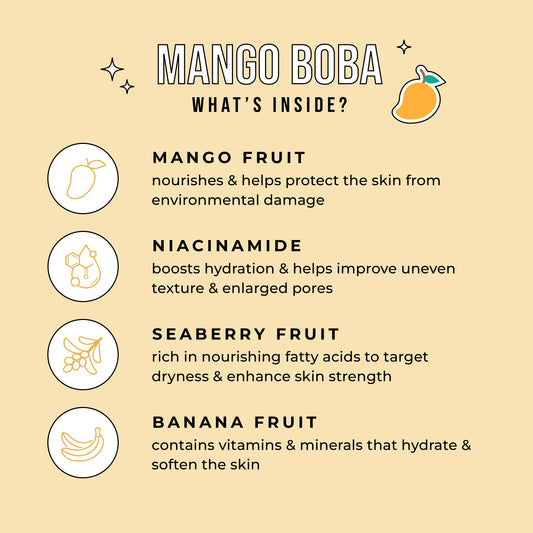 MANGO BOBA
WHAT'S INSIDE?

MANGO FRUIT
nourishes & helps protect the skin from environmental damage

NIACINAMIDE
boosts hydration & helps improve uneven texture & enlarged pores

SEABERRY FRUIT
rich in nourishing fatty acids to target dryness & enhance skin strength

BANANA FRUIT
contains vitamins & minerals that hydrate & soften the skin