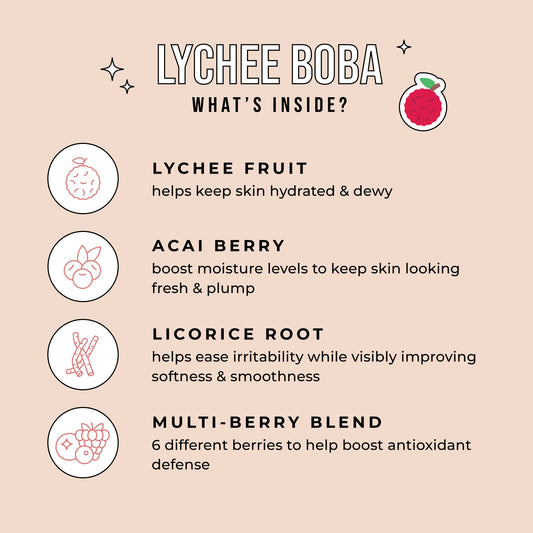 LYCHEE BOBA
WHAT'S INSIDE?

LYCHEE FRUIT
helps keep skin hydrated & dewy

ACAI BERRY
boost moisture levels to keep skin looking fresh & plump

LICORICE ROOT
helps ease irritability while visibly improving softness & smoothness

MULTI-BERRY BLEND
6 different berries to help boost antioxidant defense