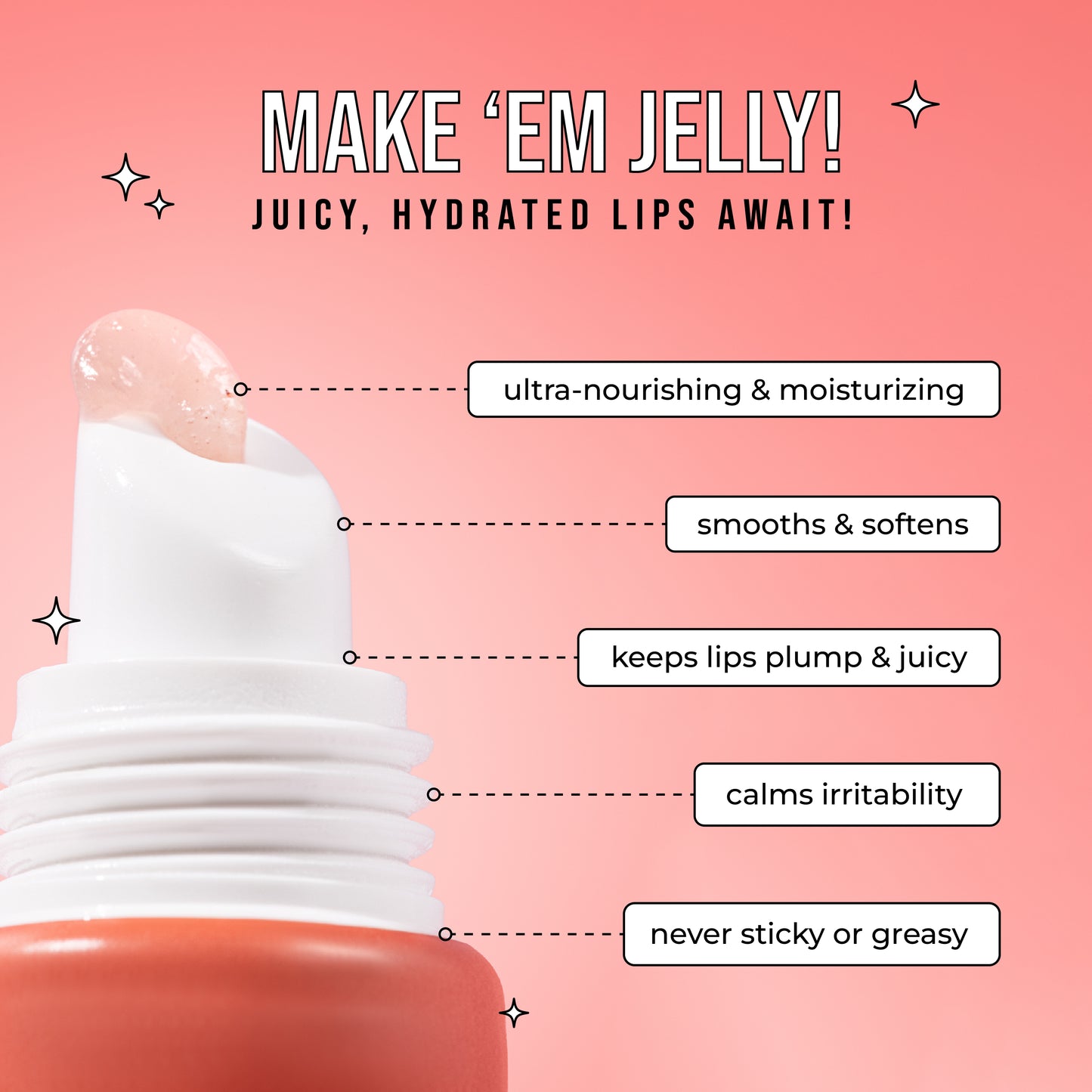 MAKE ‘EM JELLY!
JUICY, HYDRATED LIPS AWAIT!

ultra-nourishing & moisturizing

smooths & softens

keeps lips plump & juicy

calms irritability

never sticky or greasy