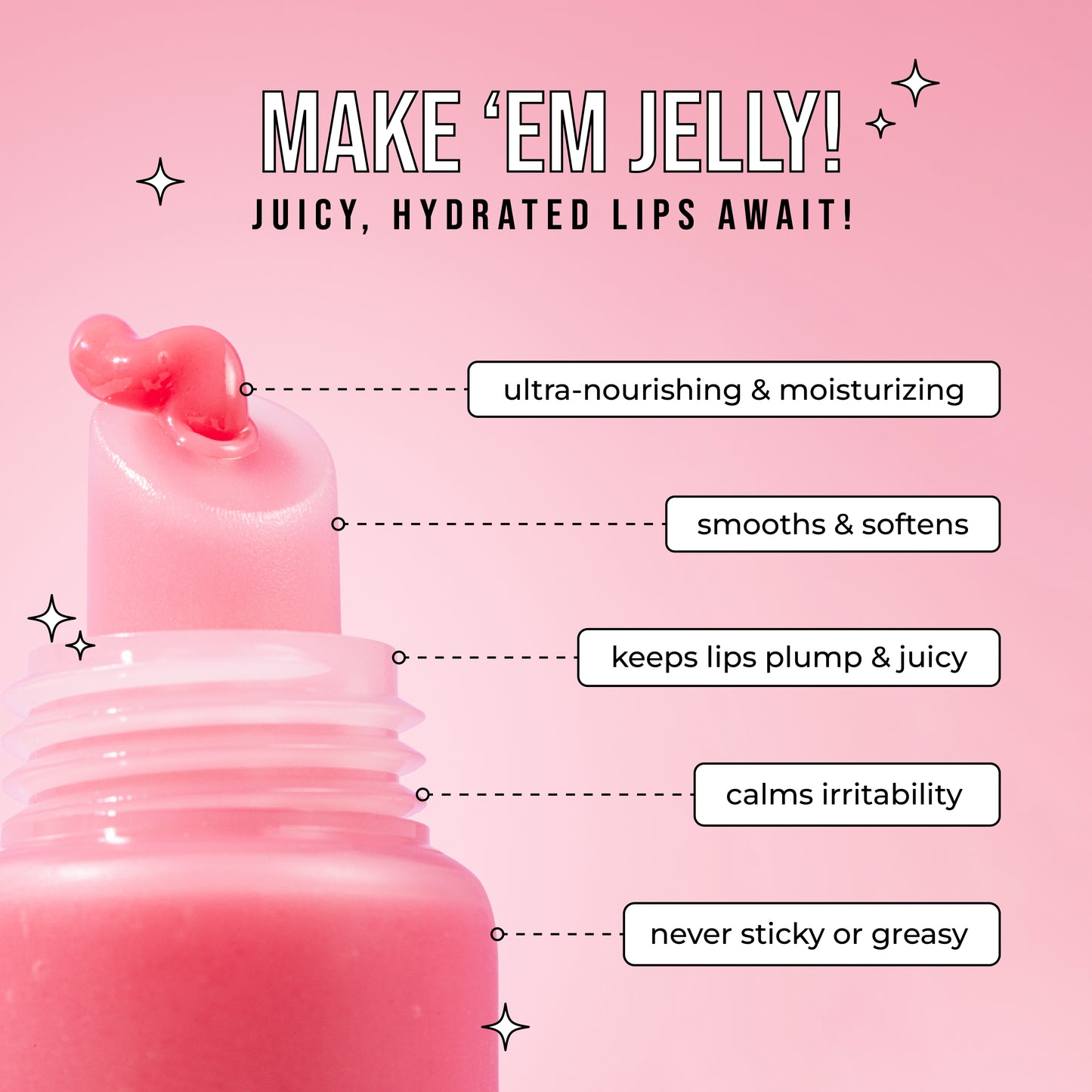 MAKE ‘EM JELLY!
JUICY, HYDRATED LIPS AWAIT!

ultra-nourishing & moisturizing

smooths & softens

keeps lips plump & juicy

calms irritability

never sticky or greasy