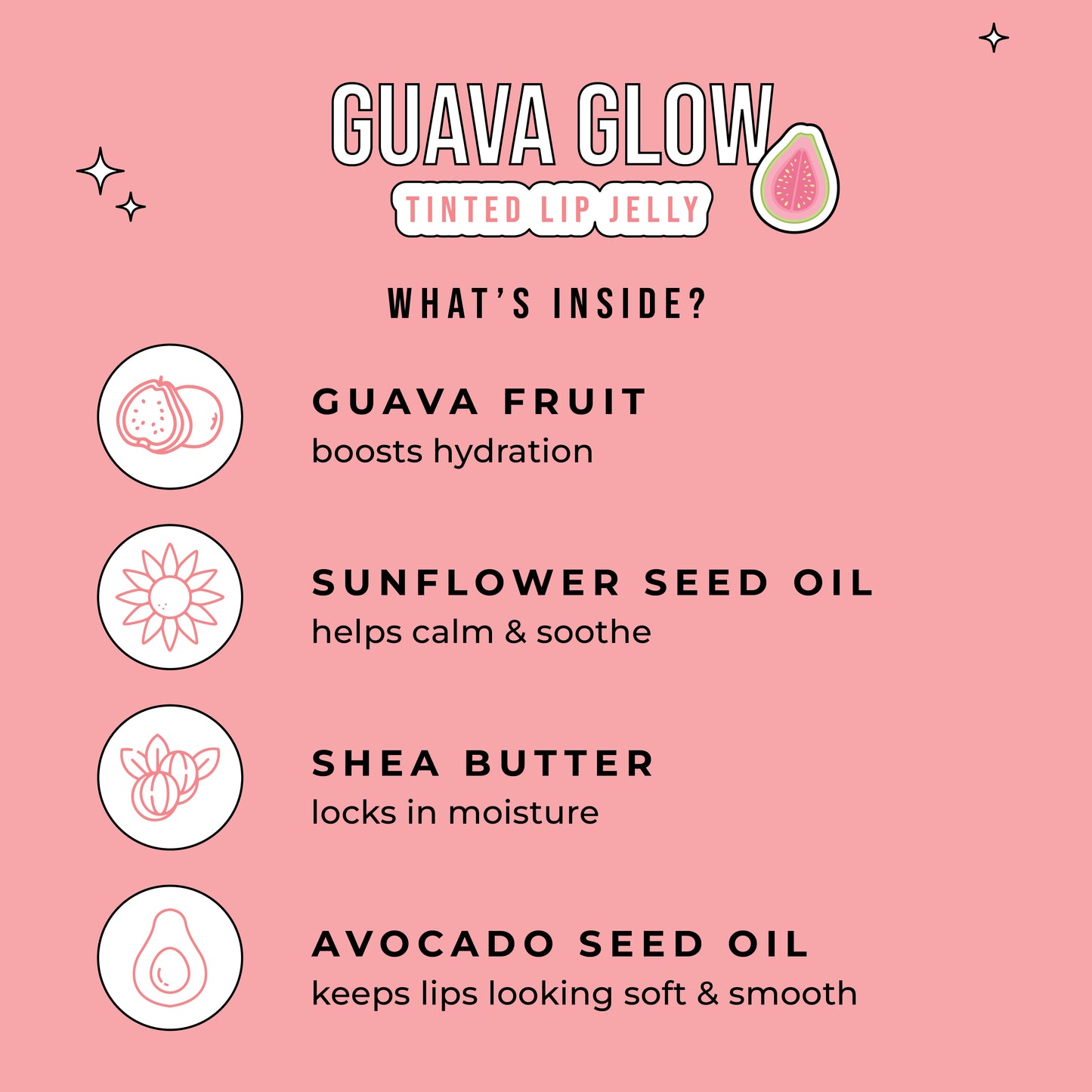 GUAVA GLOW
TINTED LIP JELLY

WHAT'S INSIDE?

GUAVA FRUIT
boosts hydration

SUNFLOWER SEED OIL
helps calm & soothe

SHEA BUTTER
locks in moisture

AVOCADO SEED OIL
keeps lips looking soft & smooth