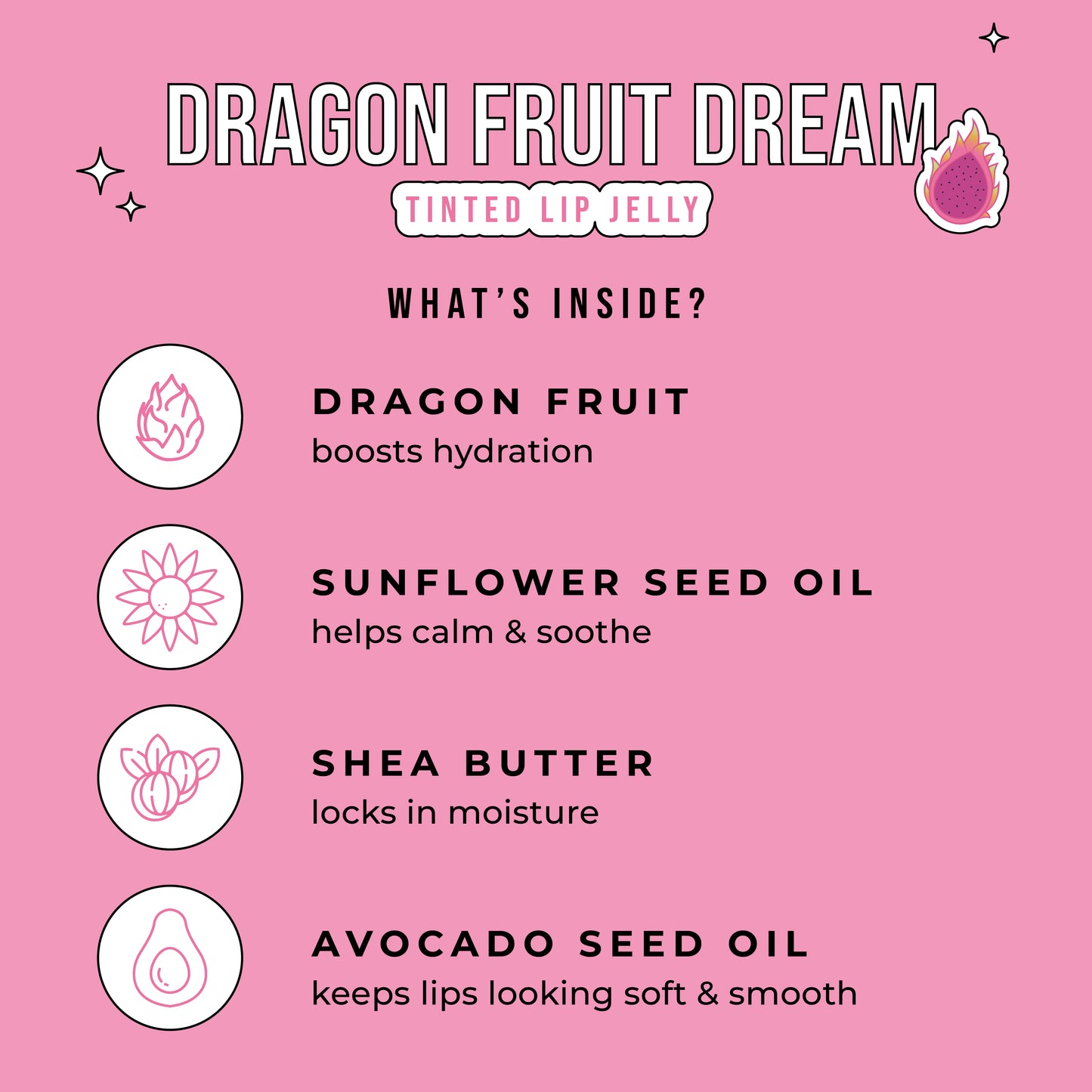 DRAGON FRUIT DREAM

TINTED LIP JELLY

WHAT'S INSIDE?

DRAGON FRUIT
boosts hydration

SUNFLOWER SEED OIL
helps calm & soothe

SHEA BUTTER
locks in moisture

AVOCADO SEED OIL
keeps lips looking soft & smooth