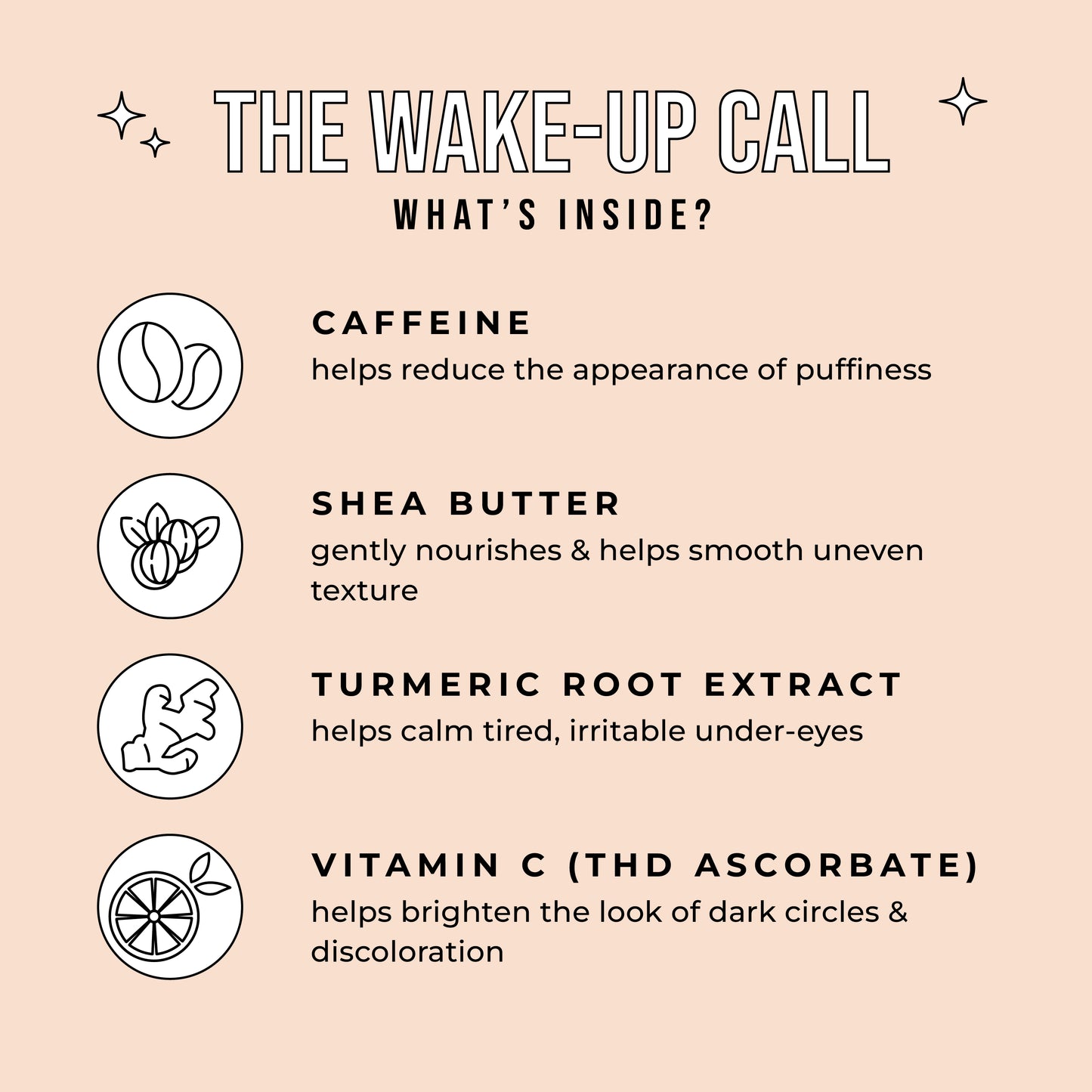 THE WAKE-UP CALL
WHAT'S INSIDE?

CAFFEINE
helps reduce the appearance of puffiness

SHEA BUTTER
gently nourishes & helps smooth uneven texture

TURMERIC ROOT EXTRACT
helps calm tired, irritable under-eyes

VITAMIN C (THD ASCORBATE)
helps brighten the look of dark circles & discoloration