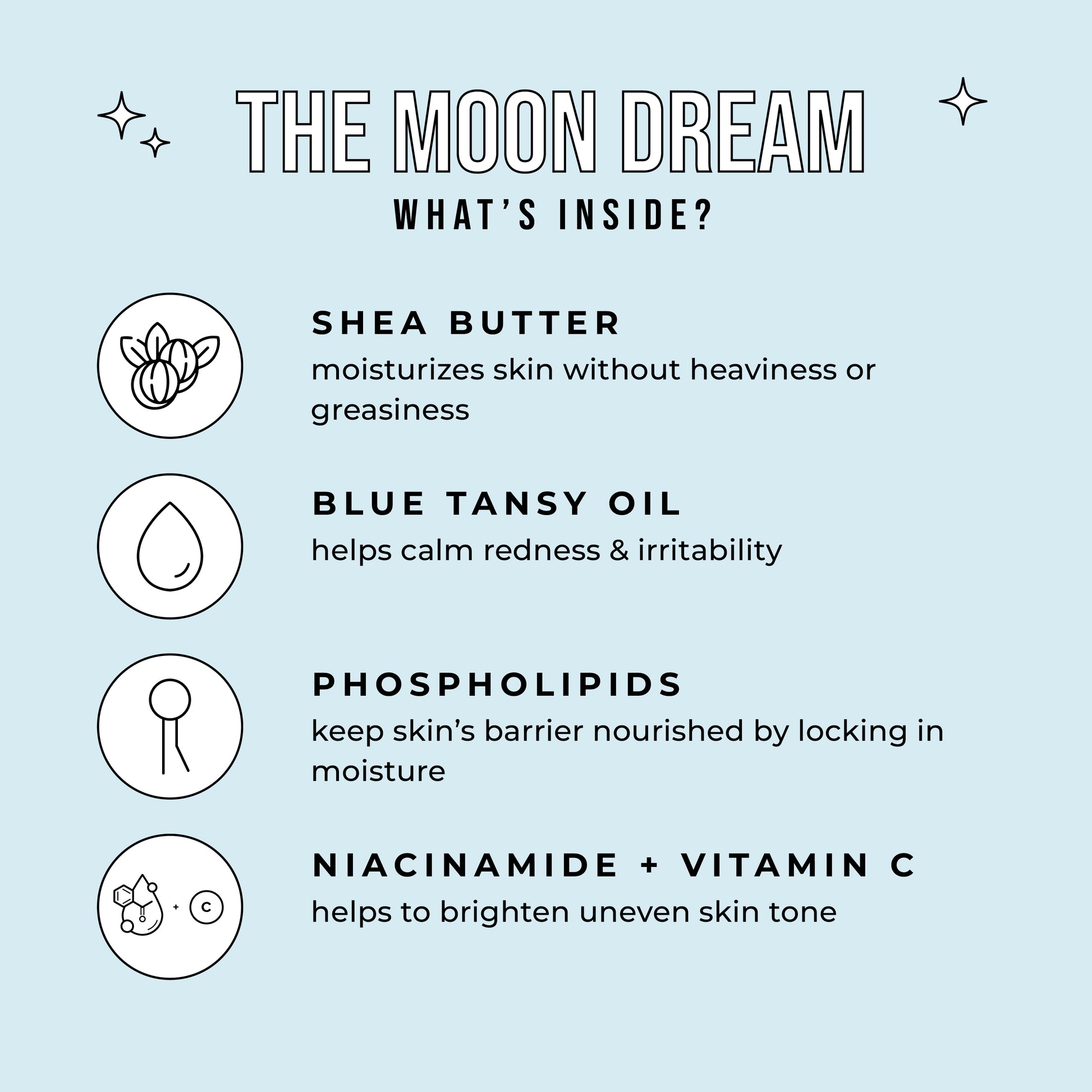 THE MOON DREAM
WHAT'S INSIDE?

SHEA BUTTER
moisturizes skin without heaviness or greasiness

BLUE TANSY OIL
helps calm redness & irritability

PHOSPHOLIPIDS
keep skin's barrier nourished by locking in moisture

+ C

NIACINAMIDE + VITAMIN C
helps to brighten uneven skin tone