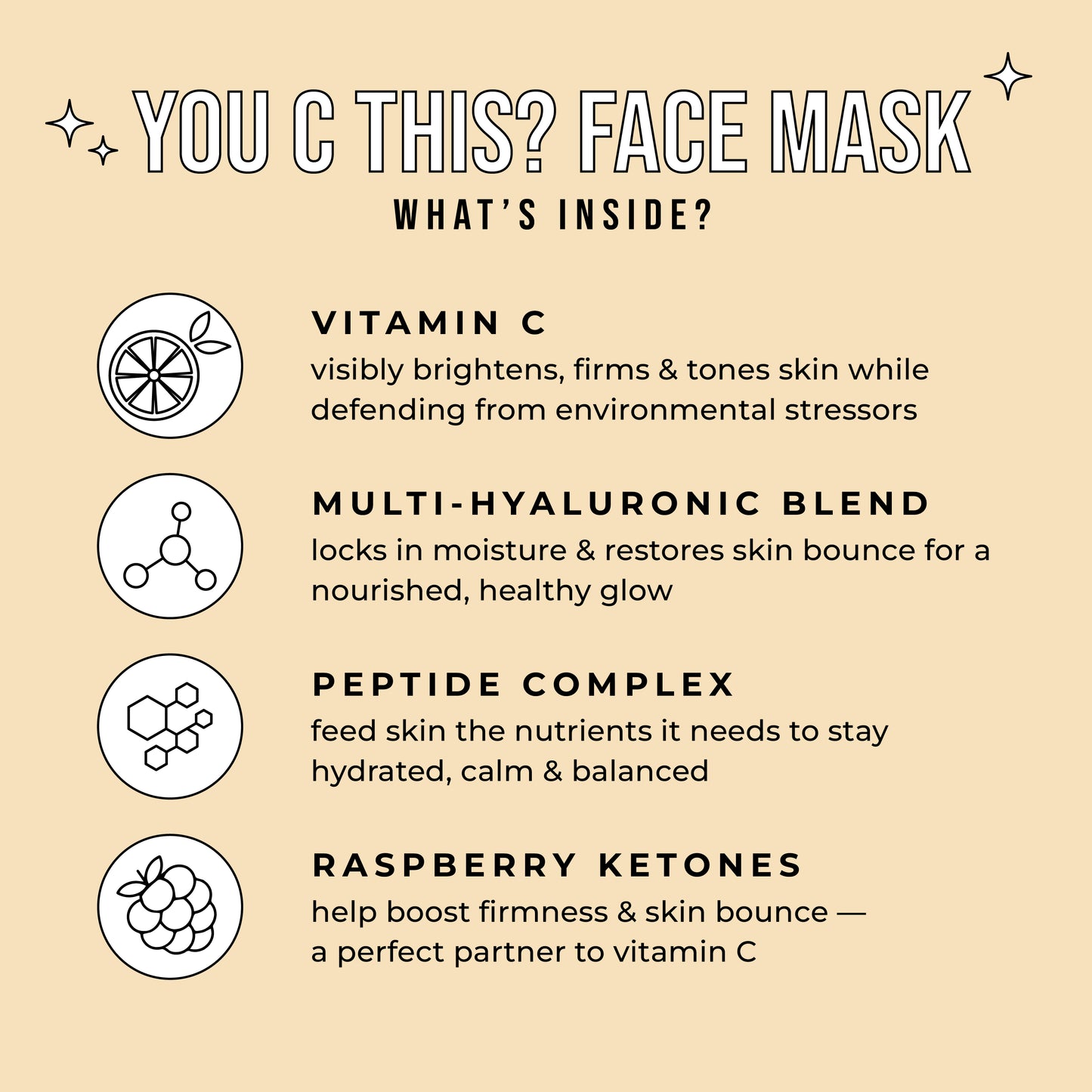 YOU C THIS? FACE MASK

WHAT'S INSIDE?

VITAMIN C
visibly brightens, firms & tones skin while defending from environmental stressors

MULTI-HYALURONIC BLEND
locks in moisture & restores skin bounce for a nourished, healthy glow

PEPTIDE COMPLEX
feed skin the nutrients it needs to stay hydrated, calm & balanced

RASPBERRY KETONES
help boost firmness & skin bounce — a perfect partner to vitamin C