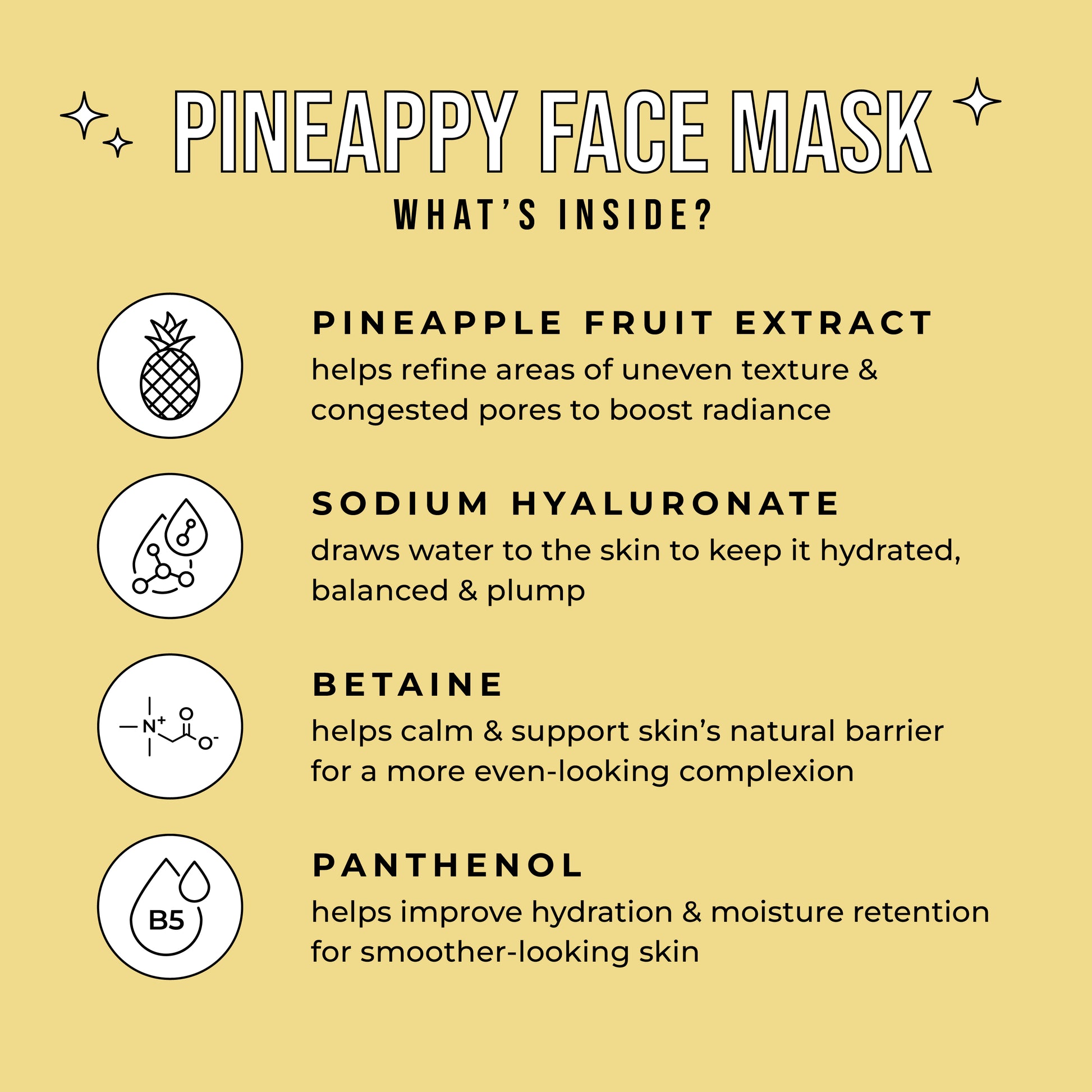 PINEAPPY FACE MASK

WHAT'S INSIDE?

PINEAPPLE FRUIT EXTRACT
helps refine areas of uneven texture & congested pores to boost radiance

SODIUM HYALURONATE
draws water to the skin to keep it hydrated, balanced & plump

$N^+$ $O$ $O^-$

BETAINE
helps calm & support skin's natural barrier for a more even-looking complexion

B5

PANTHENOL
helps improve hydration & moisture retention for smoother-looking skin