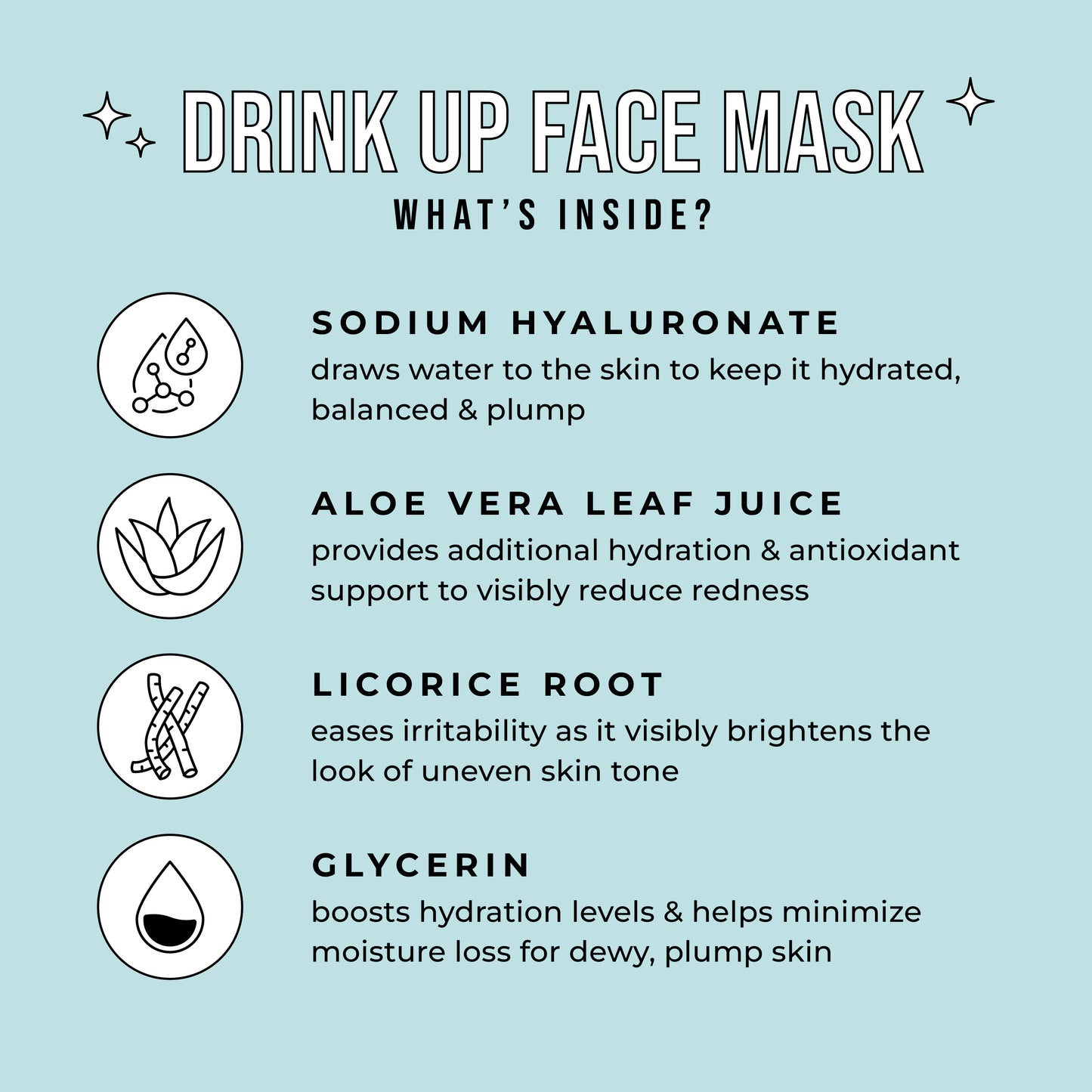 DRINK UP FACE MASK
WHAT'S INSIDE?

SODIUM HYALURONATE
draws water to the skin to keep it hydrated, balanced & plump

ALOE VERA LEAF JUICE
provides additional hydration & antioxidant support to visibly reduce redness

LICORICE ROOT
eases irritability as it visibly brightens the look of uneven skin tone

GLYCERIN
boosts hydration levels & helps minimize moisture loss for dewy, plump skin